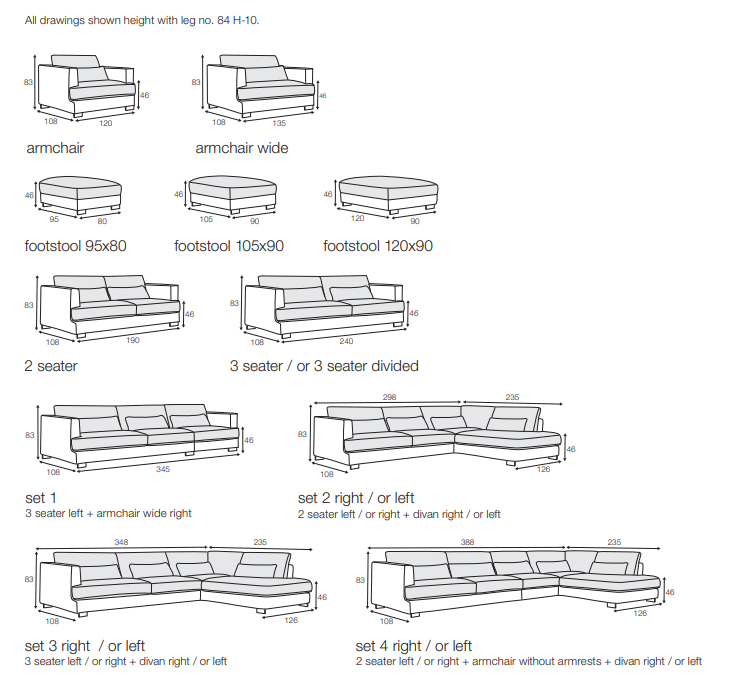 All drawings shown height with leg no. 84 H-10.

83
46
108
120
armchair

83
46
108
135
armchair wide

46
95
80
footstool 95x80

46
105
90
footstool 105x90

46
120
90
footstool 120x90

83
46
108
190
2 seater

83
46
108
240
3 seater / or 3 seater divided

83
46
108
345
set 1
3 seater left + armchair wide right

298
235
83
46
108
126
set 2 right / or left
2 seater left / or right + divan right / or left

348
235
83
46
108
126
set 3 right / or left
3 seater left / or right + divan right / or left

388
235
83
46
108
126
set 4 right / or left
2 seater left / or right + armchair without armrests + divan right / or left